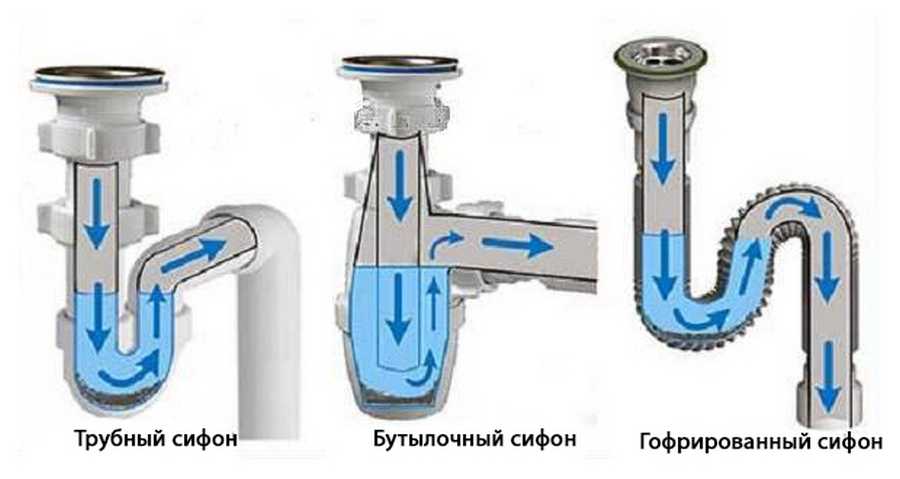 Трубный сифон

Бутылочный сифон

Гофрированный сифон