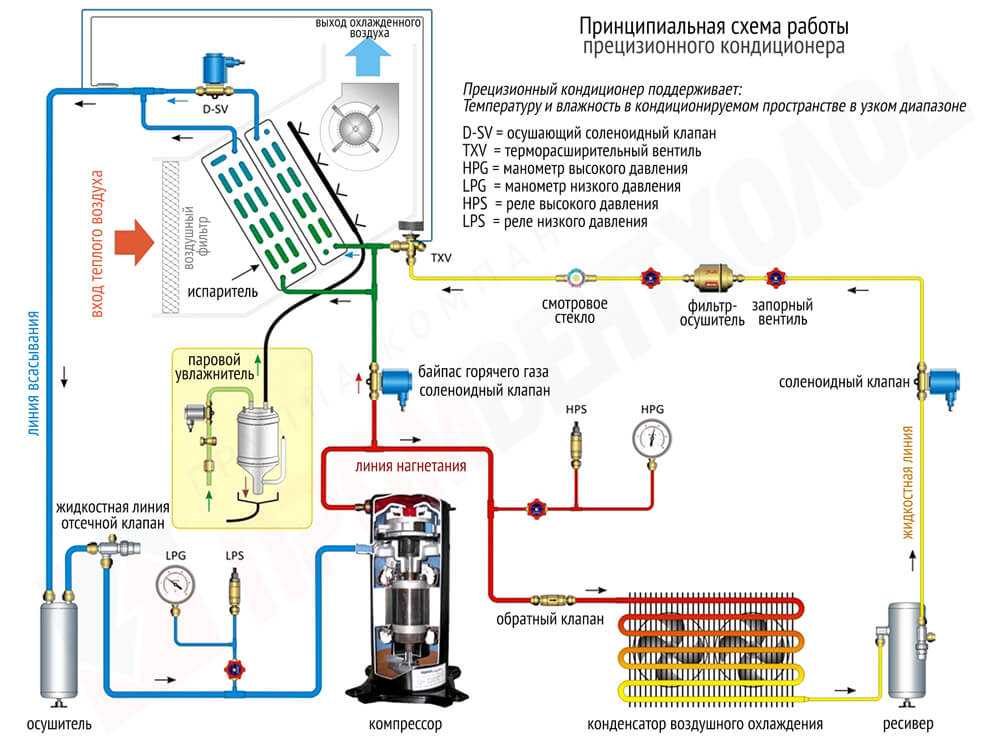 Принципиальная схема работы
прецизионного кондиционера

Прецизионный кондиционер поддерживает:
Температуру и влажность в кондиционируемом пространстве в узком диапазоне

D-SV = осушающий соленоидный клапан
TXV = терморасширительный вентиль
HPG = манометр высокого давления
LPG = манометр низкого давления
HPS = реле высокого давления
LPS = реле низкого давления

выход охлажденного воздуха

D-SV

вход теплого воздуха

воздушный фильтр

испаритель

TXV

смотровое стекло

фильтр-осушитель

запорный вентиль

линия всасывания

паровой увлажнитель

байпас горячего газа соленоидный клапан

соленоидный клапан

HPS

HPG

линия нагнетания

жидкостная линия

жидкостная линия отсечной клапан

LPG

LPS

обратный клапан

осушитель

компрессор

конденсатор воздушного охлаждения

ресивер

ВЕНТХОЛОД