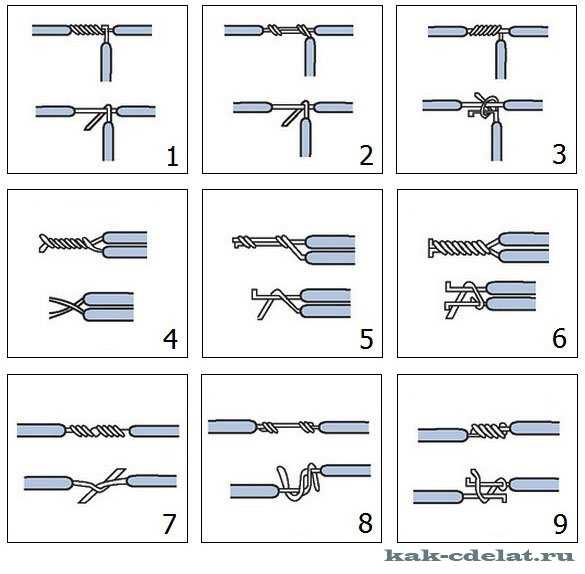 1

2

3

4

5

6

7

8

9

kak-cdelat.ru