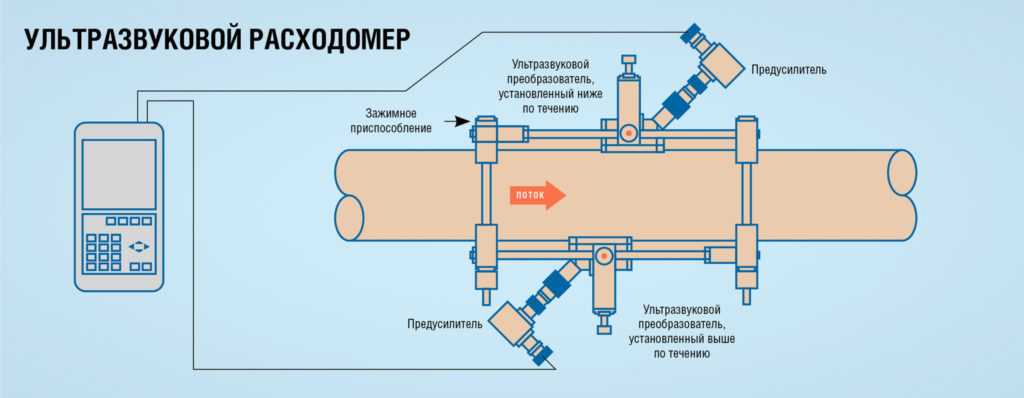 УЛЬТРАЗВУКОВОЙ РАСХОДОМЕР

Ультразвуковой преобразователь, установленный ниже по течению

Предусилитель

Зажимное приспособление

ПОТОК

Предусилитель

Ультразвуковой преобразователь, установленный выше по течению