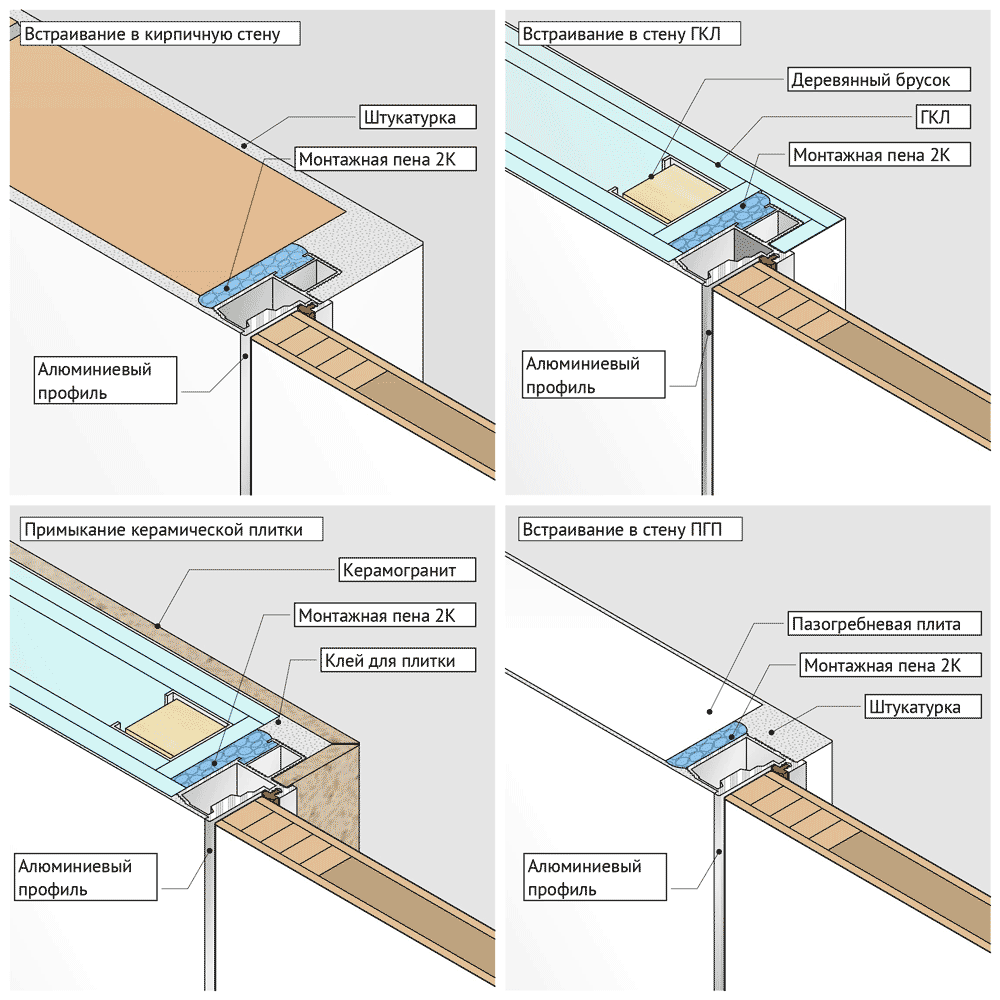 Встраивание в кирпичную стену

Штукатурка

Монтажная пена 2К

Алюминиевый профиль

Встраивание в стену ГКЛ

Деревянный брусок

ГКЛ

Монтажная пена 2К

Алюминиевый профиль

Примыкание керамической плитки

Керамогранит

Монтажная пена 2К

Клей для плитки

Алюминиевый профиль

Встраивание в стену ПГП

Пазогребневая плита

Монтажная пена 2К

Штукатурка

Алюминиевый профиль